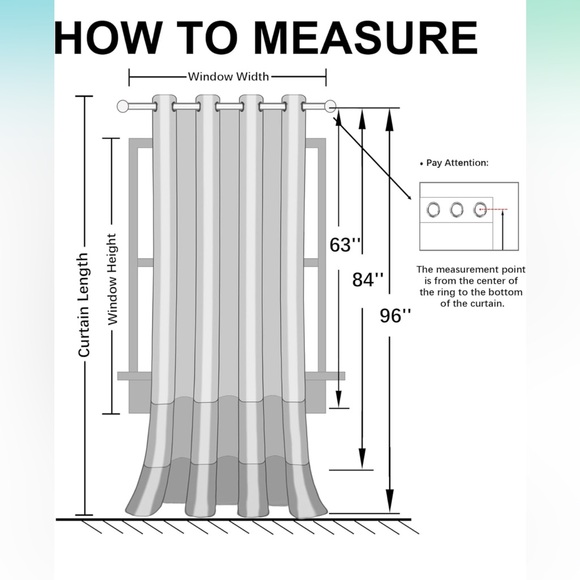 HOW TO MEASURE

Window Width

Curtain Length

Window Height

63''

84''

96''

• Pay Attention:

The measurement point is from the center of the ring to the bottom of the curtain.